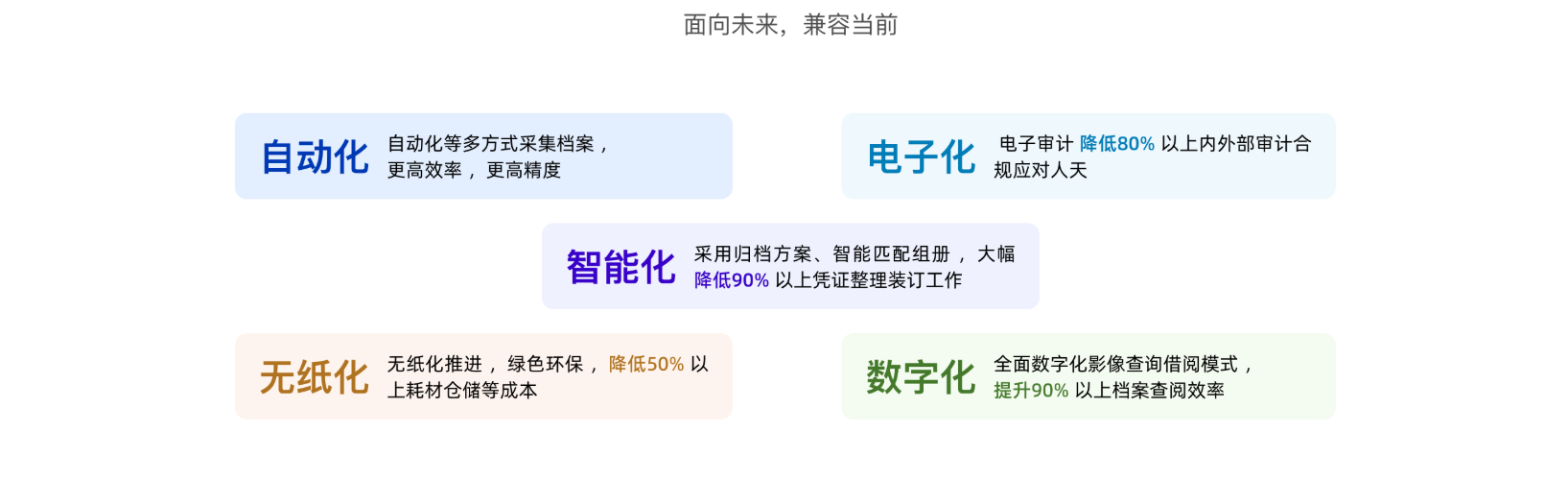 面向未来，兼容当前

自动化

自动化等多方式采集档案，更高效率，更高精度

电子化

电子审计降低80%以上内外部审计合规应对人天

智能化

采用归档方案、智能匹配组册，大幅降低90%以上凭证整理装订工作

无纸化

无纸化推进，绿色环保，降低50%以上耗材仓储等成本

数字化

全面数字化影像查询借阅模式，提升90%以上档案查阅效率