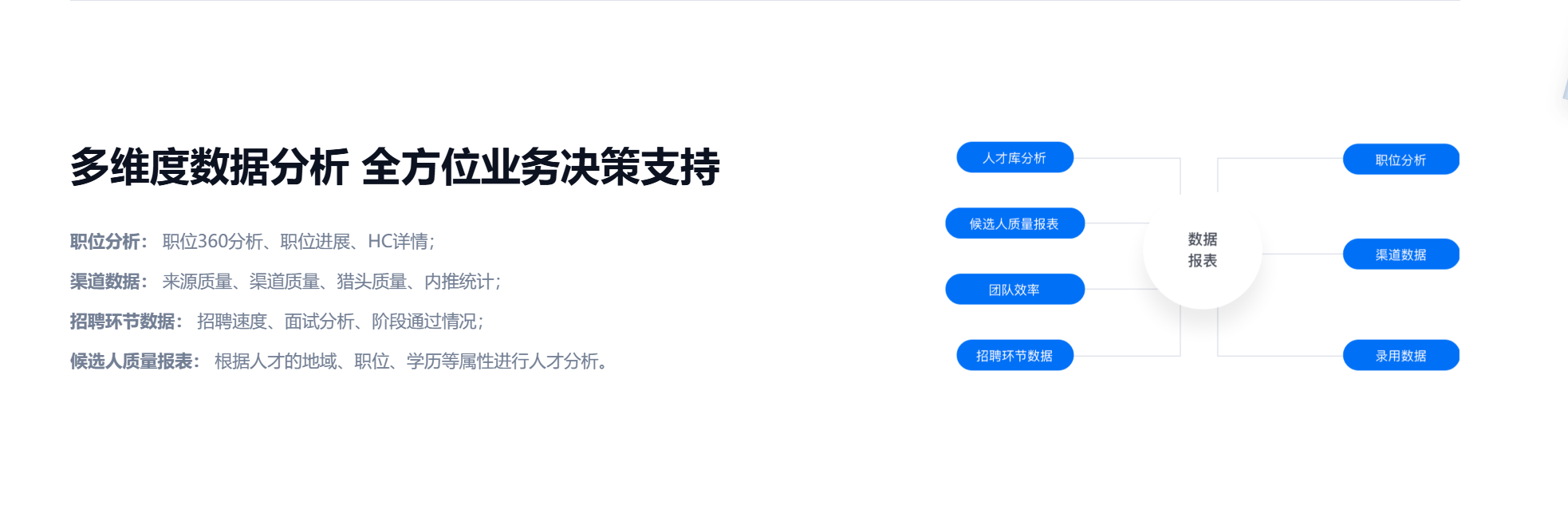 多维度数据分析 全方位业务决策支持

职位分析： 职位360分析、职位进展、HC详情；

渠道数据： 来源质量、渠道质量、猎头质量、内推统计；

招聘环节数据： 招聘速度、面试分析、阶段通过情况；

候选人质量报表： 根据人才的地域、职位、学历等属性进行人才分析。

人才库分析

候选人质量报表

团队效率

招聘环节数据

数据报表

职位分析

渠道数据

录用数据